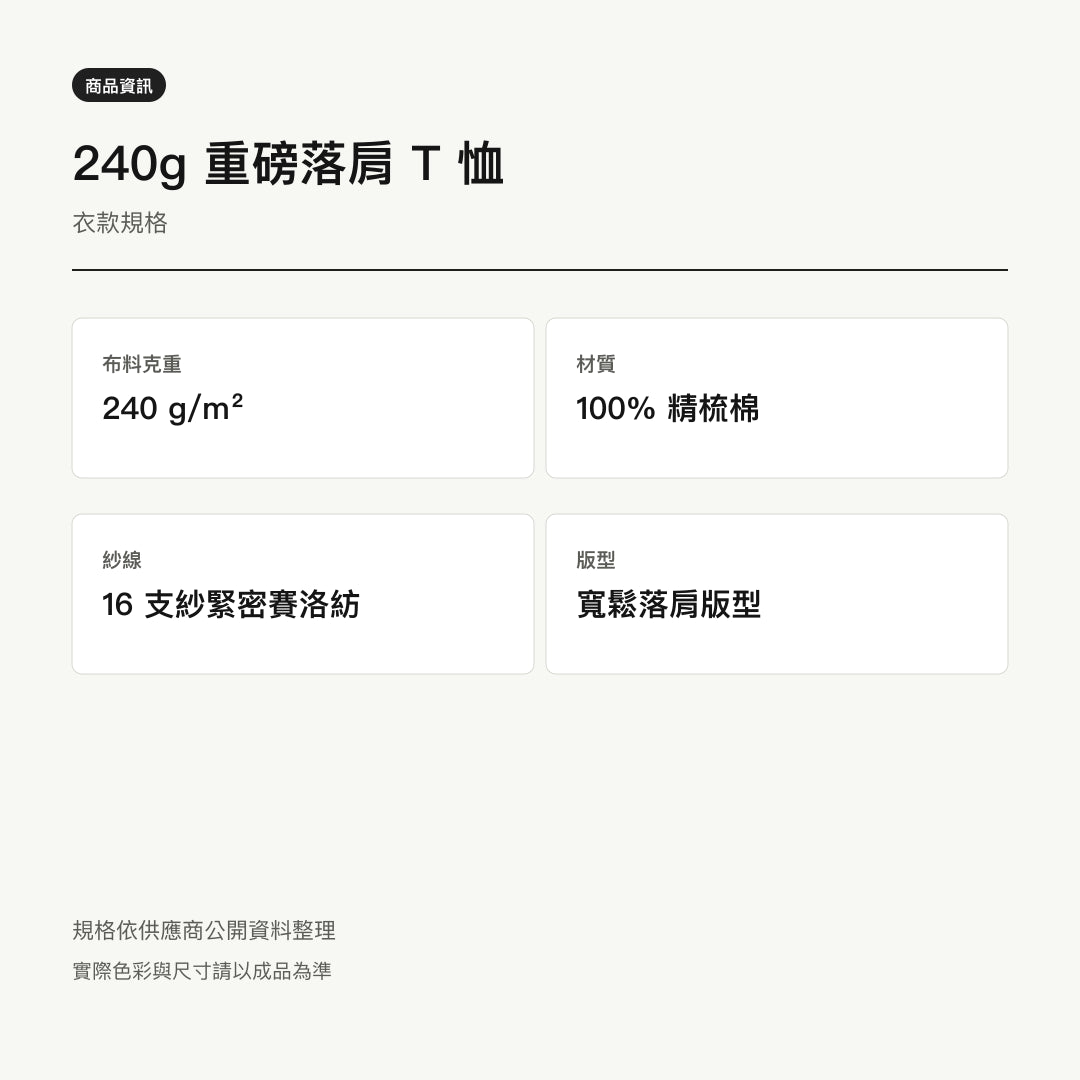 商品資訊

240g 重磅落肩 T 恤

衣款規格

布料克重

240 g/m²

材質

100% 精梳棉

紗線

16 支紗緊密賽洛紡

版型

寬鬆落肩版型

規格依供應商公開資料整理

實際色彩與尺寸請以成品為準