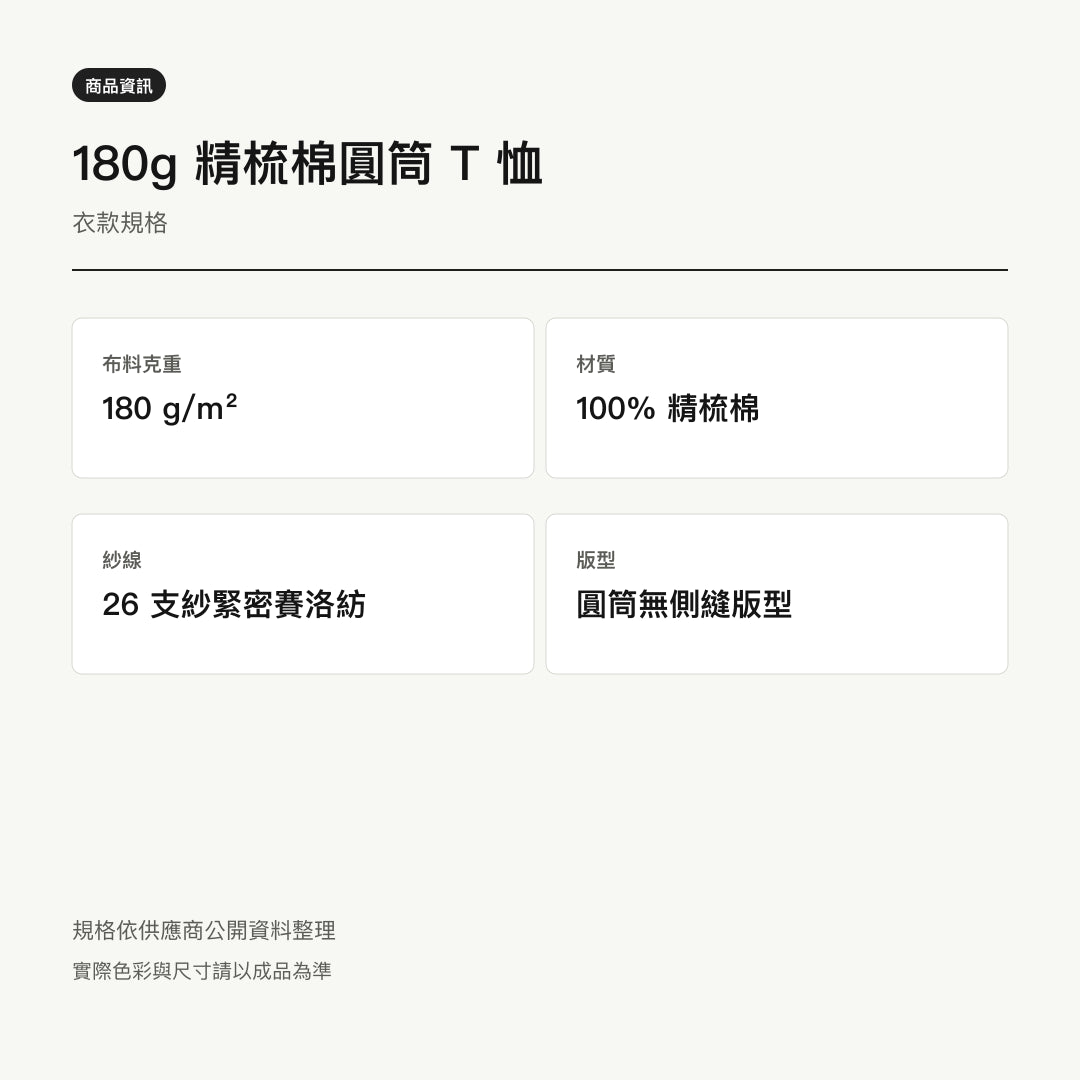 商品資訊

180g 精梳棉圓筒 T 恤

衣款規格

布料克重

180 g/m²

材質

100% 精梳棉

紗線

26 支紗緊密賽洛紡

版型

圓筒無側縫版型

規格依供應商公開資料整理

實際色彩與尺寸請以成品為準